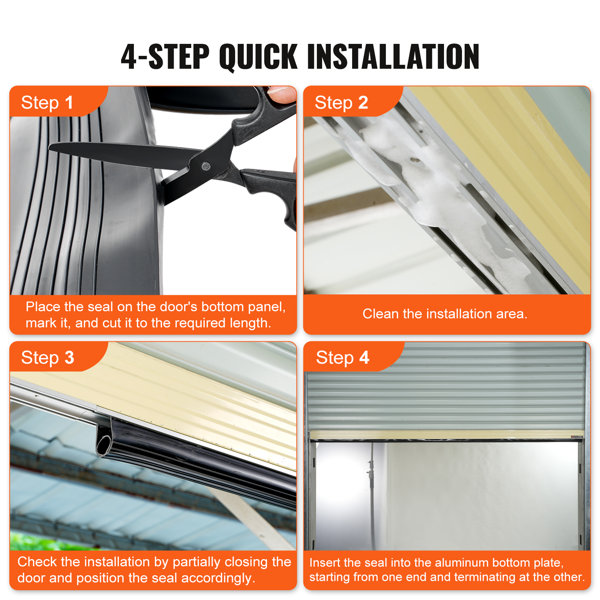 4-STEP QUICK INSTALLATION

Step 1

Place the seal on the door's bottom panel, mark it, and cut it to the required length.

Step 2

Clean the installation area.

Step 3

Check the installation by partially closing the door and position the seal accordingly.

Step 4

Insert the seal into the aluminum bottom plate, starting from one end and terminating at the other.